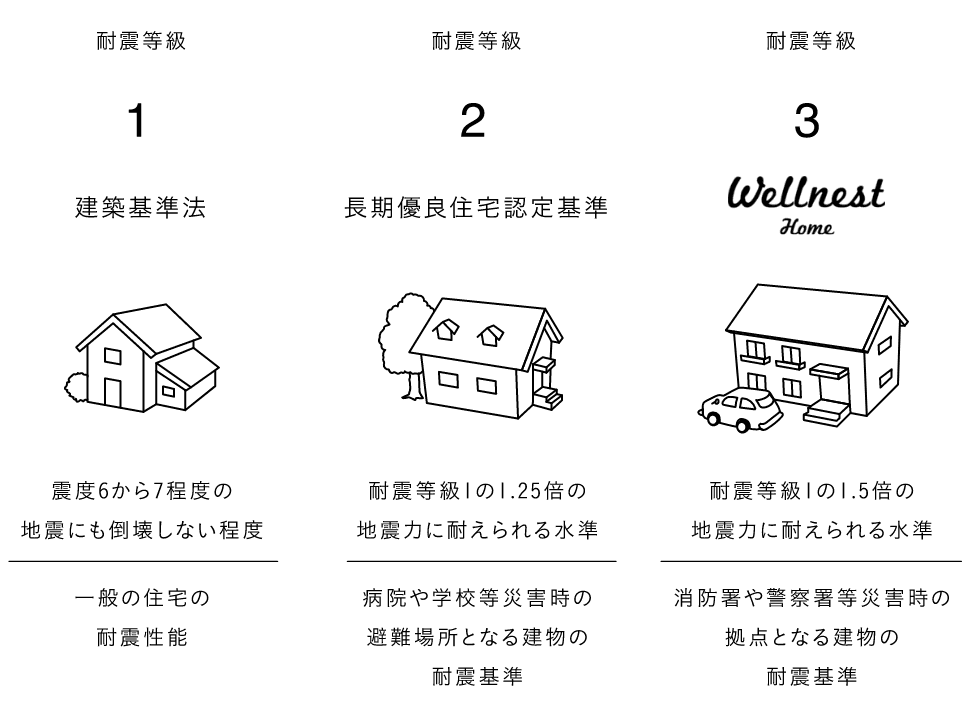 耐震等級

1

建築基準法

震度6から7程度の
地震にも倒壊しない程度

一般の住宅の
耐震性能

耐震等級

2

長期優良住宅認定基準

耐震等級1の1.25倍の
地震力に耐えられる水準

病院や学校等災害時の
避難場所となる建物の
耐震基準

耐震等級

3

Wellnest
Home

耐震等級1の1.5倍の
地震力に耐えられる水準

消防署や警察署等災害時の
拠点となる建物の
耐震基準